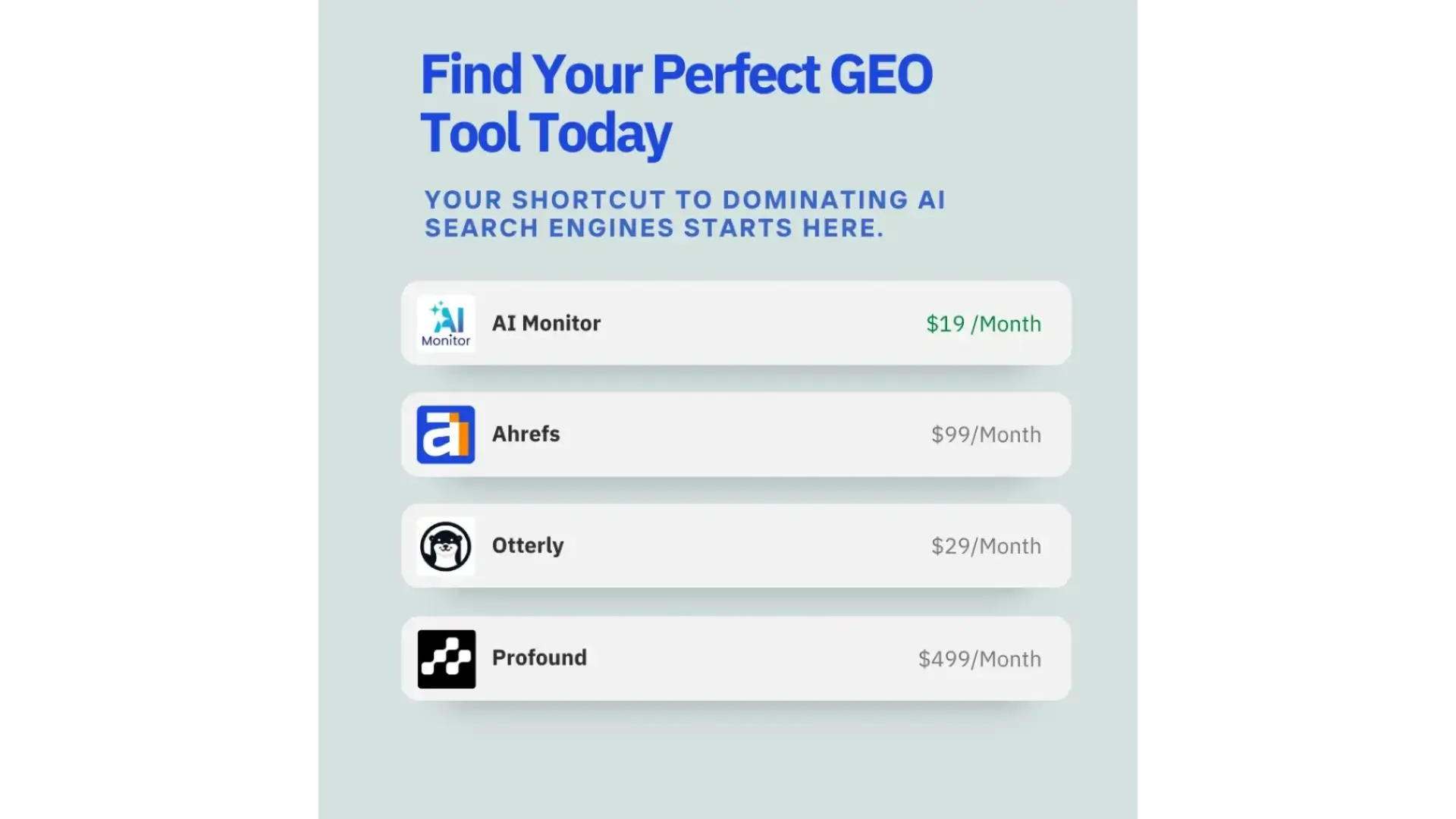 Find Your Perfect GEO Tool Today

YOUR SHORTCUT TO DOMINATING AI SEARCH ENGINES STARTS HERE.

AI Monitor

AI Monitor
$19 /Month

Ahrefs
$99/Month

Otterly
$29/Month

Profound
$499/Month